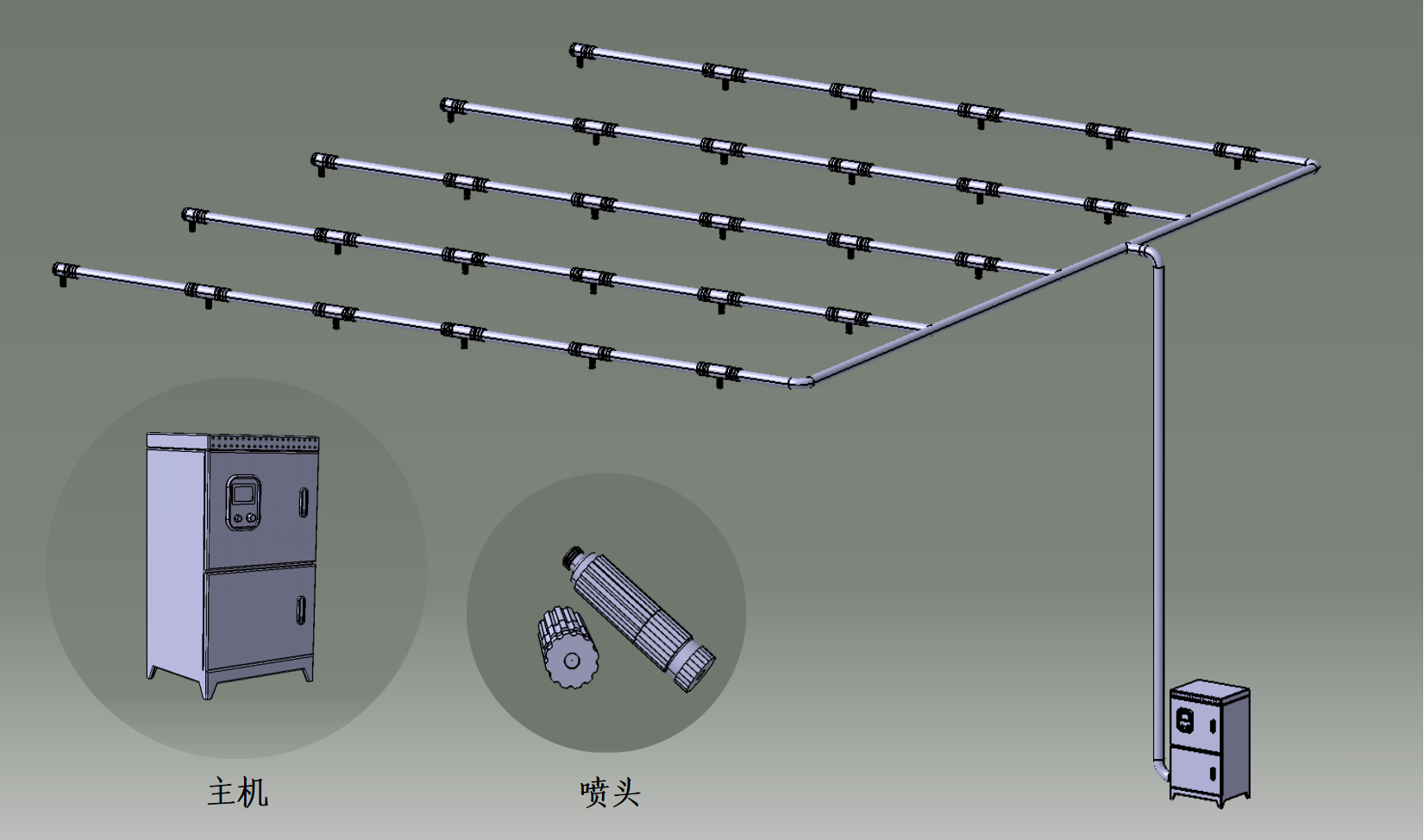 主机

喷头